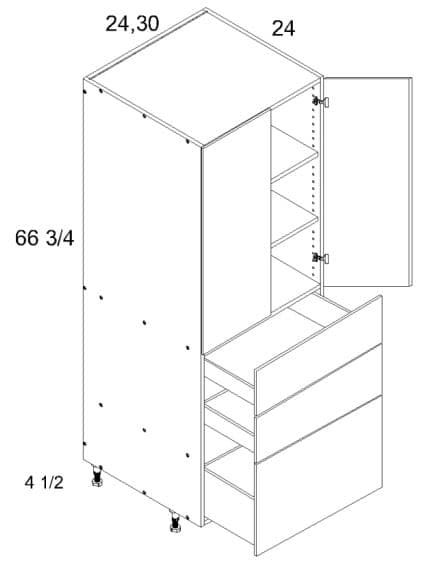 24,30

24

66 3/4

4 1/2