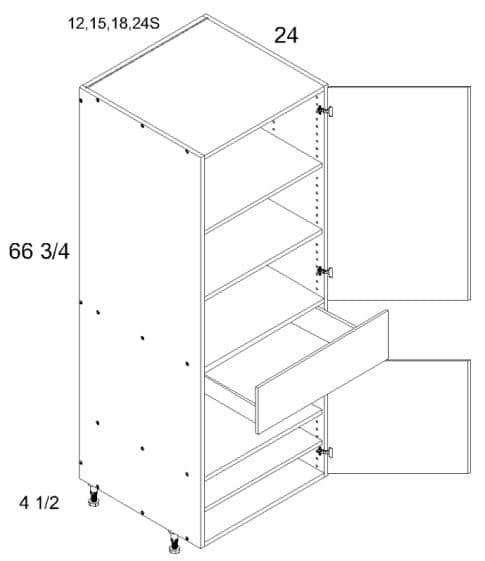 12,15,18,24S

24

66 3/4

4 1/2